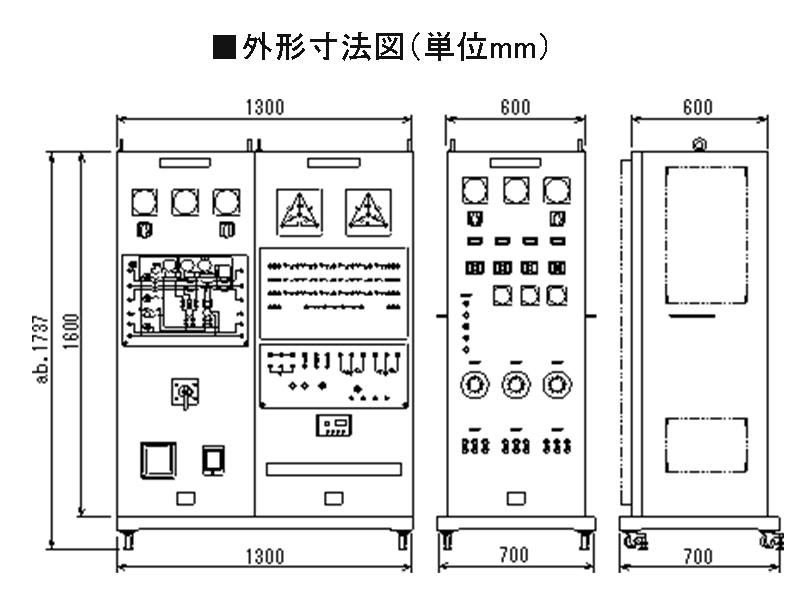 ■外形寸法図(単位mm)

1300

600

600

ab. 1737

1600

1300

700

700